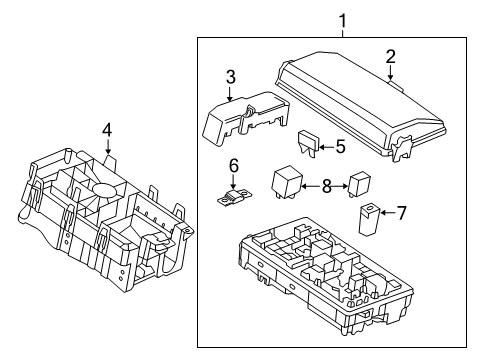 1
2
3
4
5
6
8
7