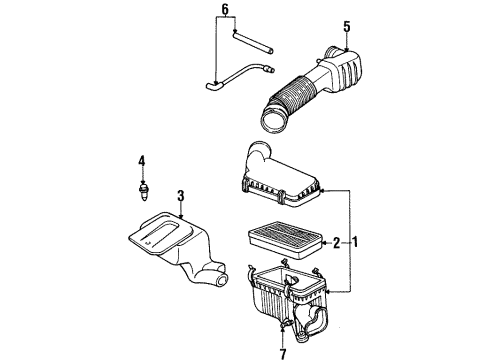 6
5
4
3
2
1
7