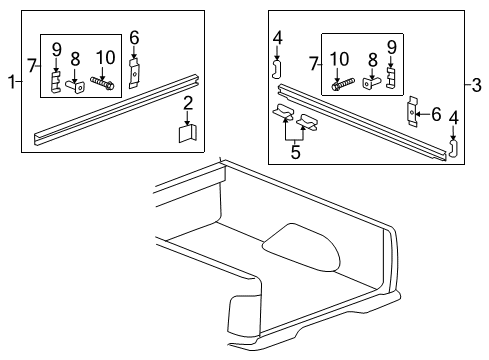 1
7
9
8
10
6
2
4
7
10
8
9
3
6
4
5