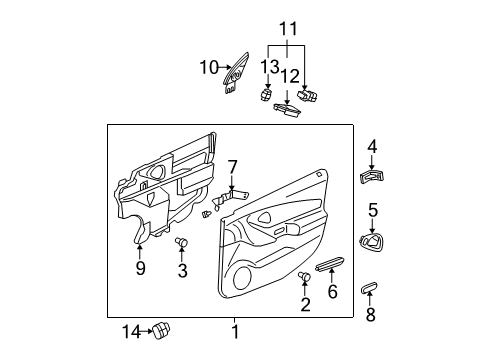 11
10
13
12
4
7
5
9
3
6
2
8
14
1