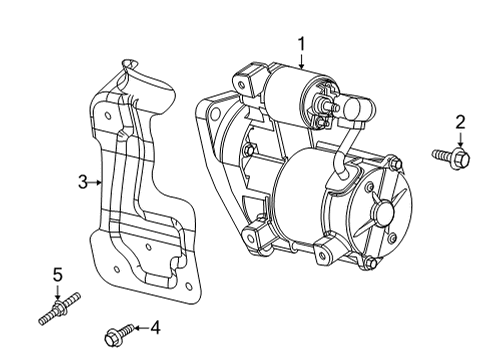 1
2
3
5
4