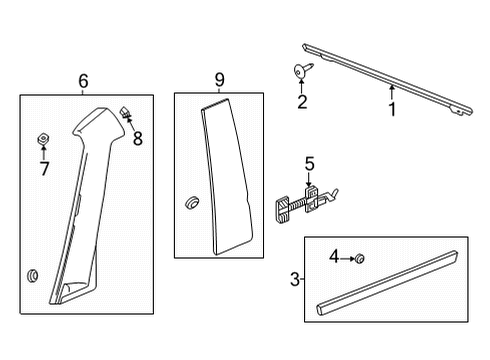 6
9
2
1
8
7
5
4
3