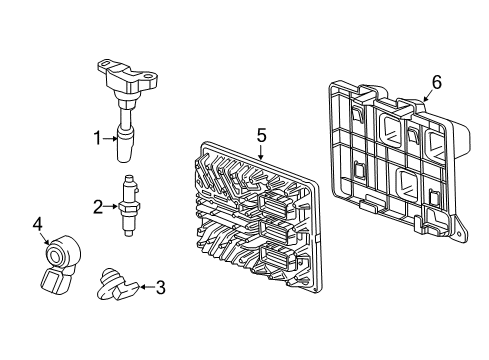 1
2
4
3
5
6