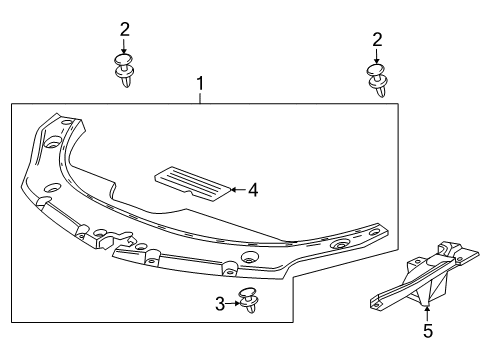 2
2
1
4
3
5