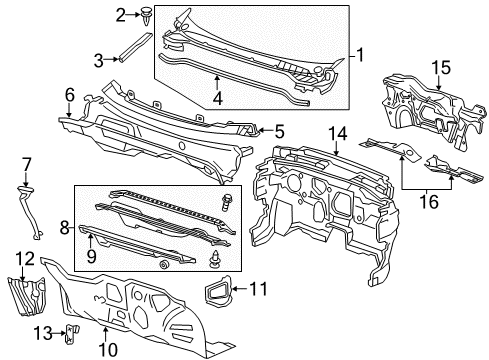 2
3
1
4
15
6
5
14
7
16
8
9
12
11
13
10