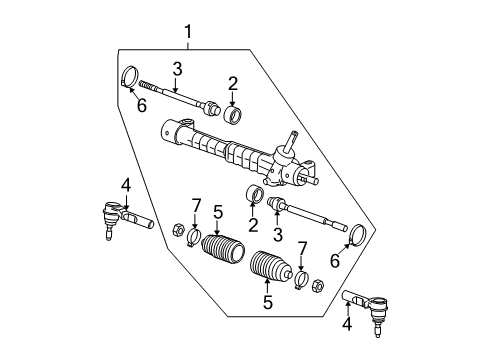 1
3
2
6
4
7
5
2
3
7
6
5
4