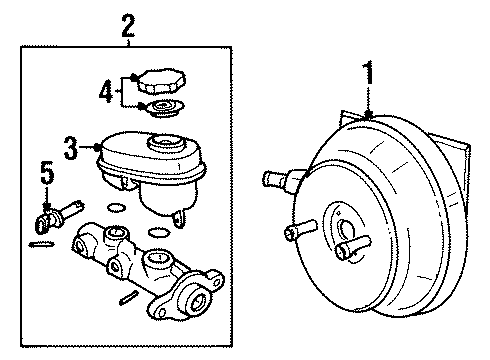 2
4
3
5
1