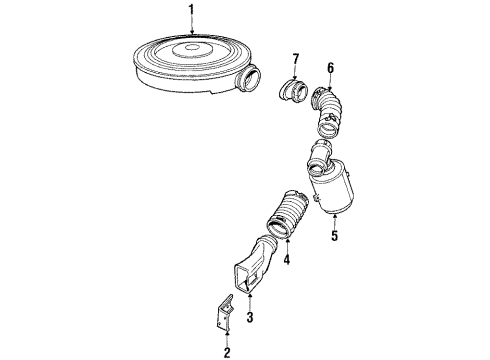 1
7
6
5
4
3
2