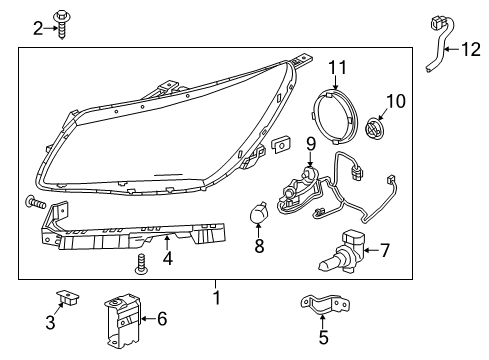 2
12
11
10
9
8
7
4
1
3
6
5