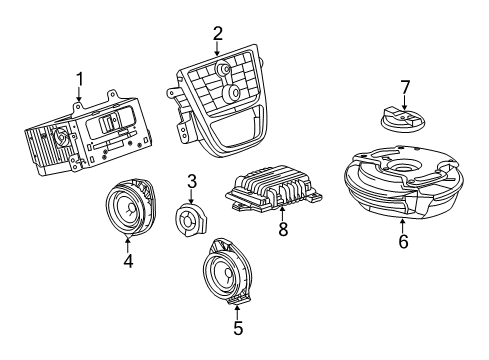 1
2
7
3
8
6
4
5