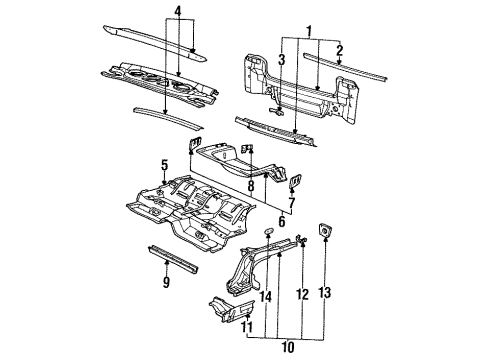 4
1
2
3
5
8
7
6
9
14
12
13
11
10