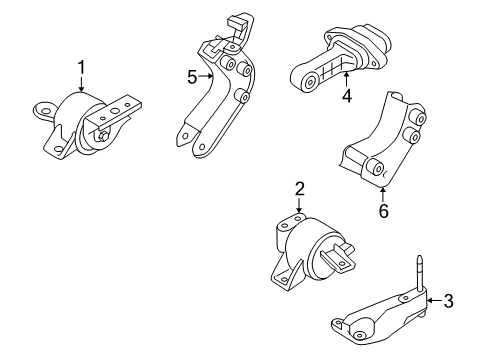 1
5
4
6
2
3