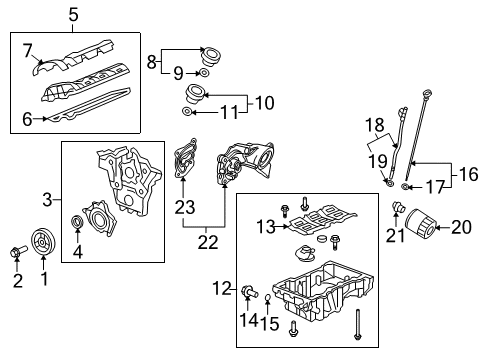 5
7
6
8
9
10
11
18
19
16
17
3
4
23
22
13
21
20
2
1
12
14
15