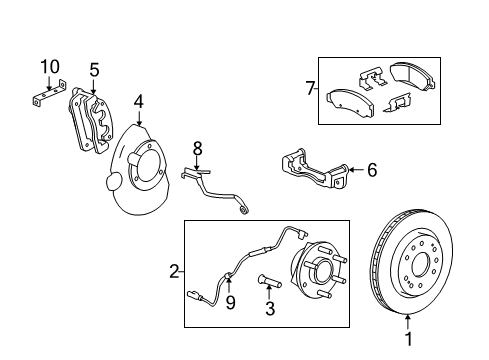 10
5
4
7
8
6
2
9
3
1