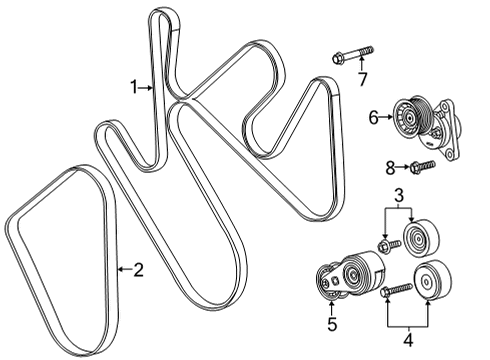 1
7
6
8
3
2
5
4