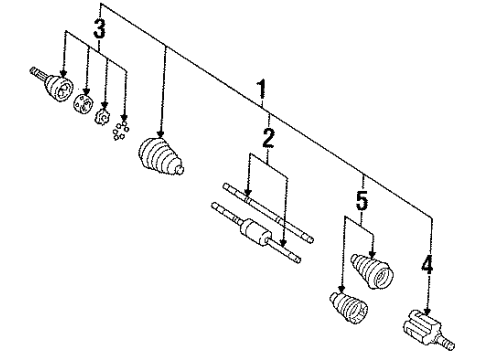 3
1
2
5
4