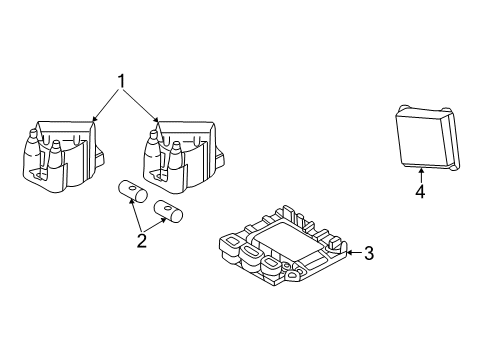 1
2
3
4