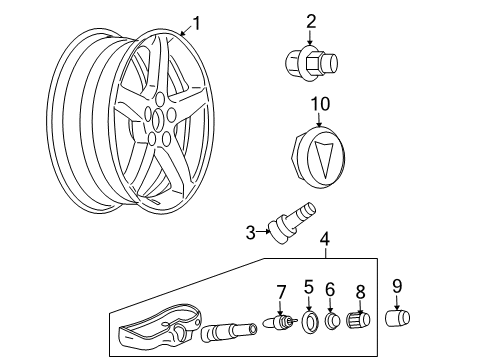 1
2
10
3
4
7
5
6
8
9