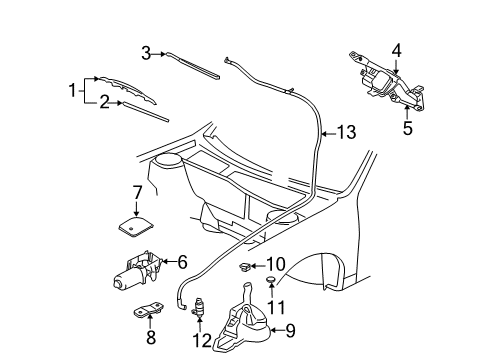 3
4
1
2
5
13
7
6
10
11
8
12
9