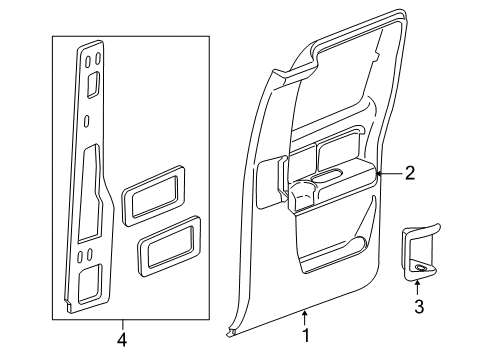 2
3
4
1