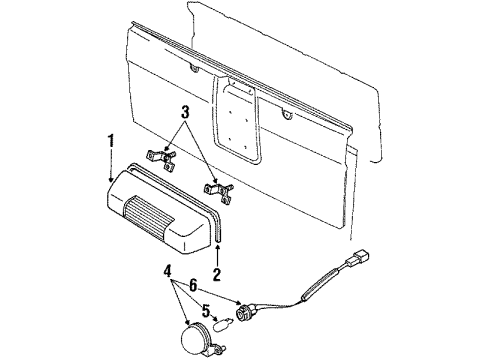 3
1
2
4
6
5