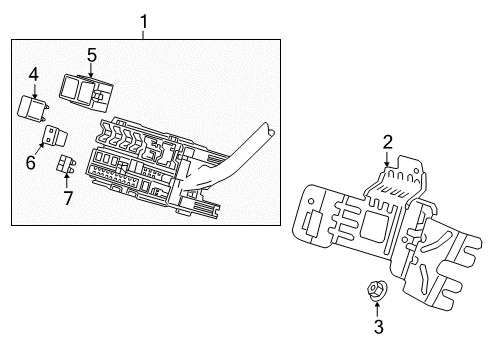 1
5
4
6
7
2
3