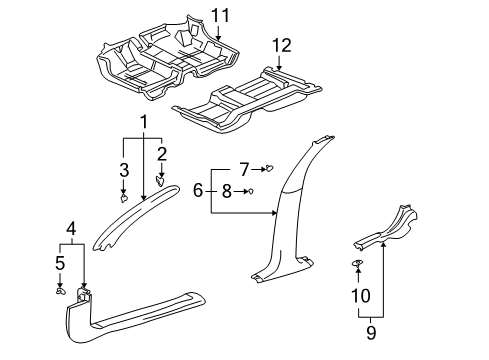 11
12
1
2
3
7
6
8
4
5
10
9