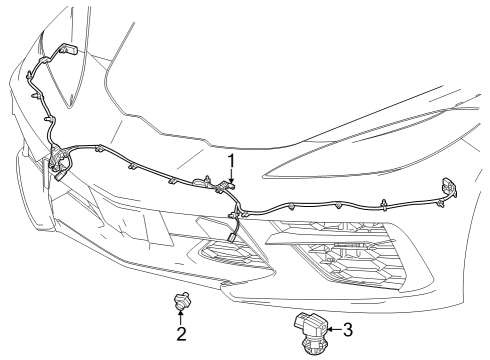 1
2
3