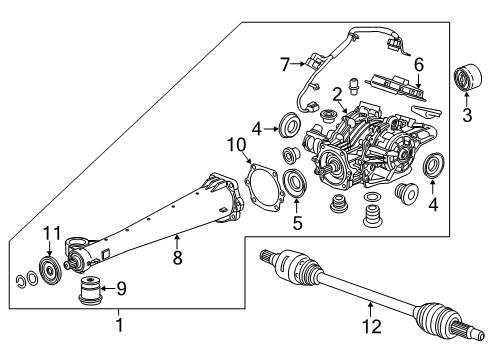 7
6
3
2
4
10
4
5
11
8
9
1
12