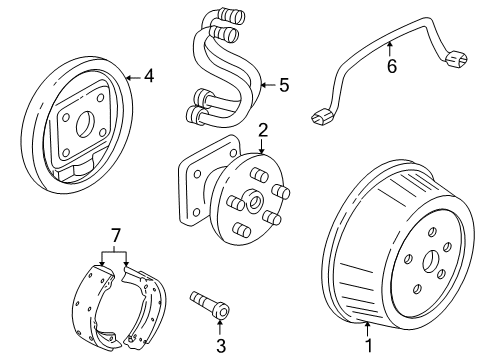 4
5
6
2
7
3
1