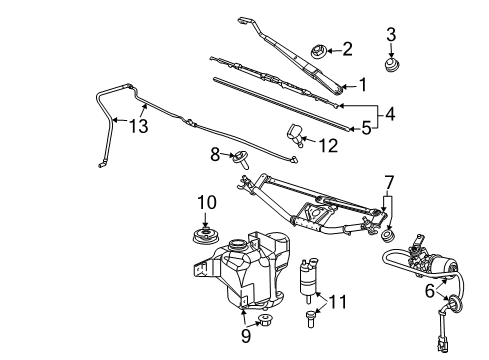 3
2
1
4
5
13
12
8
7
10
6
11
9