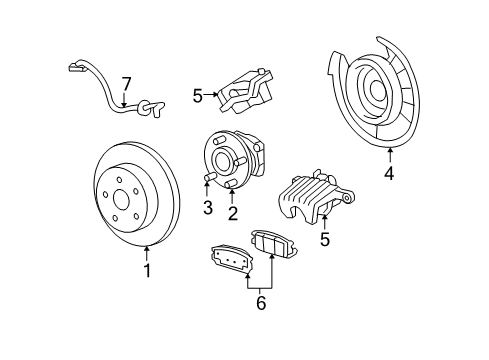 7
5
4
3
2
5
1
6