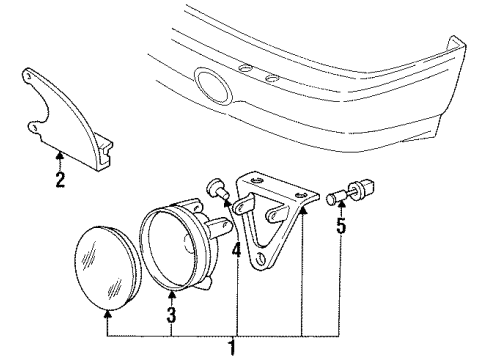 2
4
5
3
1