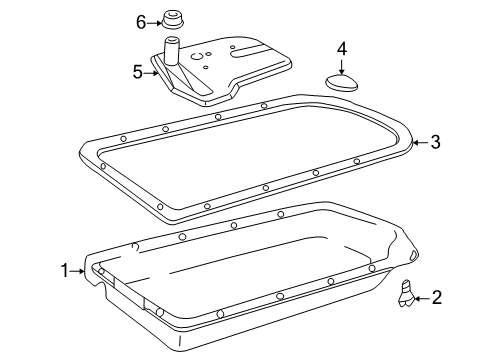 6
5
4
3
1
2