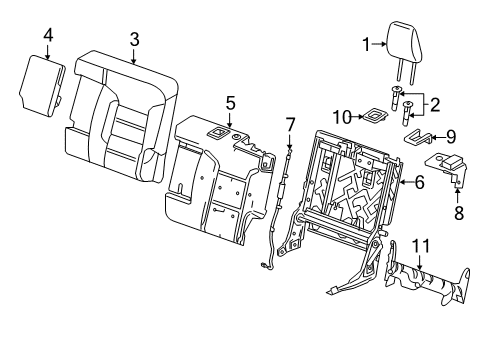 4
3
1
2
5
10
7
9
6
8
11