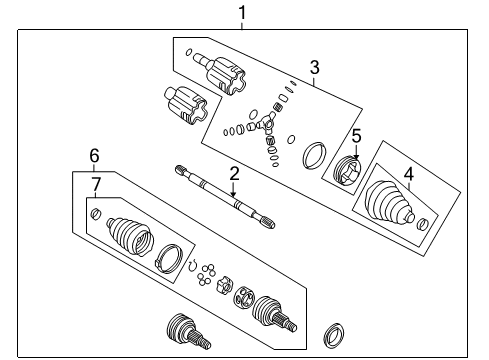 1
3
5
4
6
2
7