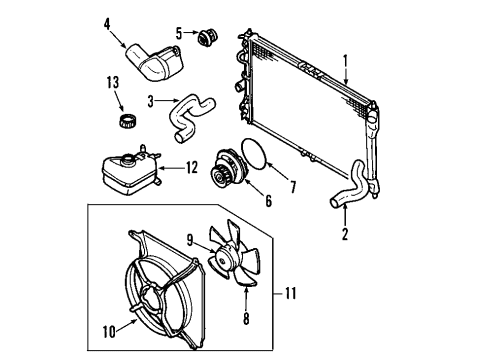 4
5
1
13
3
12
7
6
2
9
11
8
10