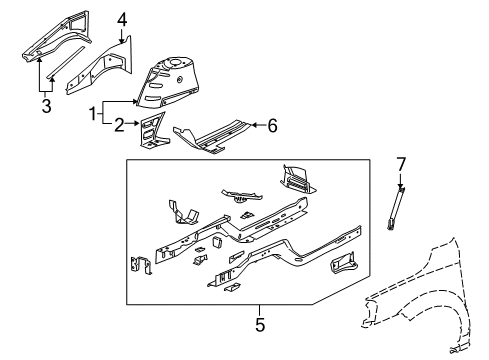 4
3
1
2
6
7
5