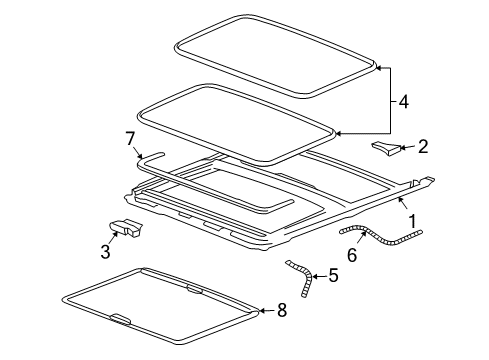 4
7
2
1
3
6
5
8