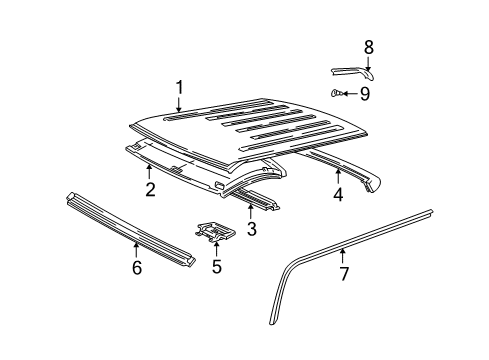 8
9
1
2
4
3
6
5
7