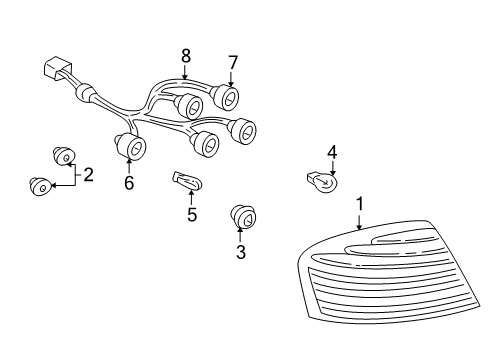 8
7
2
6
5
4
3
1