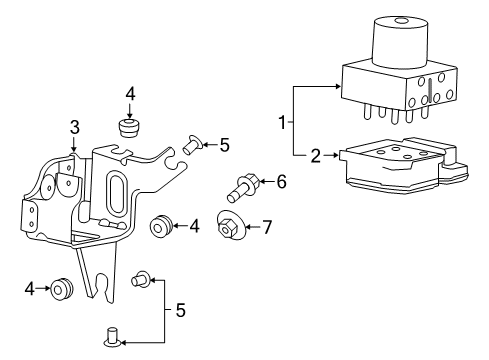 4
3
5
1
2
6
4
7
4
5