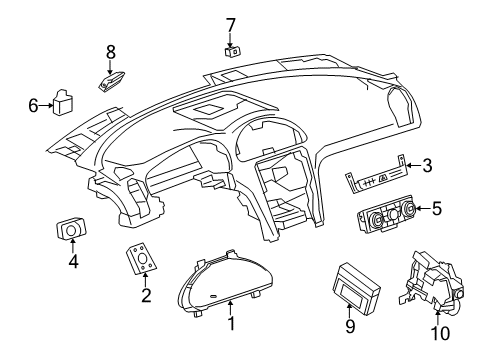 7
8
6
3
5
4
2
1
9
10