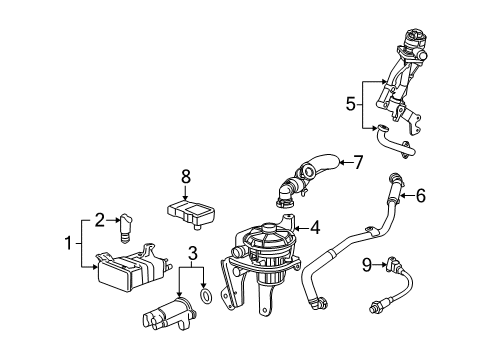 5
7
8
6
2
4
1
3
9