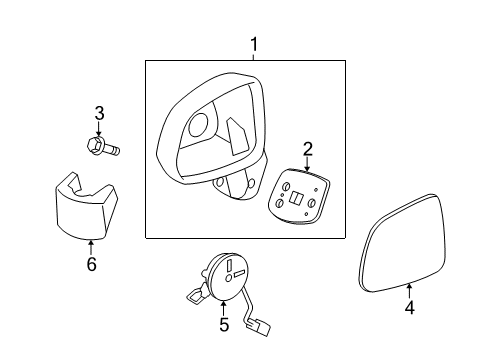 1
3
2
6
5
4