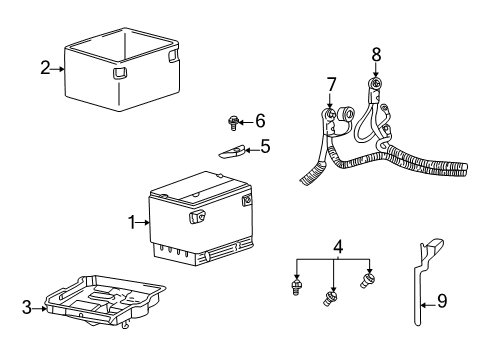 2
8
7
6
5
1
4
3
9