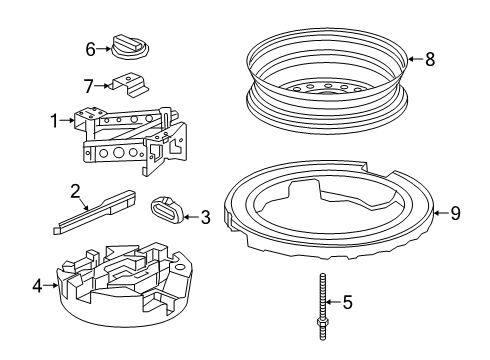 6
7
1
2
3
4
8
9
5