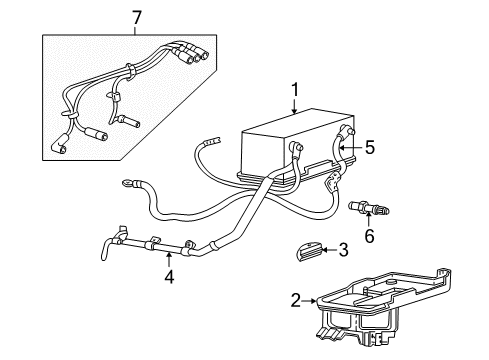 7
1
5
6
3
4
2