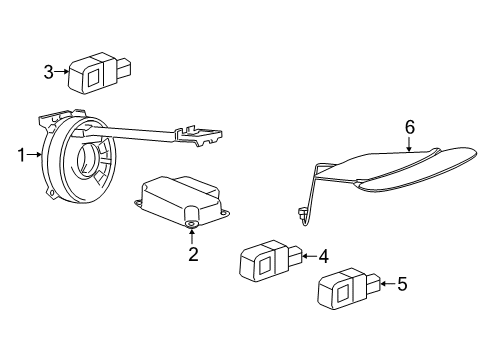 3
1
6
2
4
5