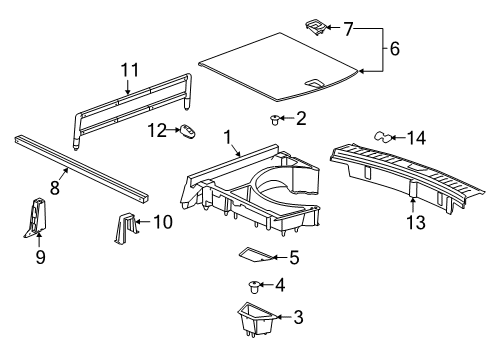 7
6
11
2
12
1
14
8
13
10
9
5
4
3